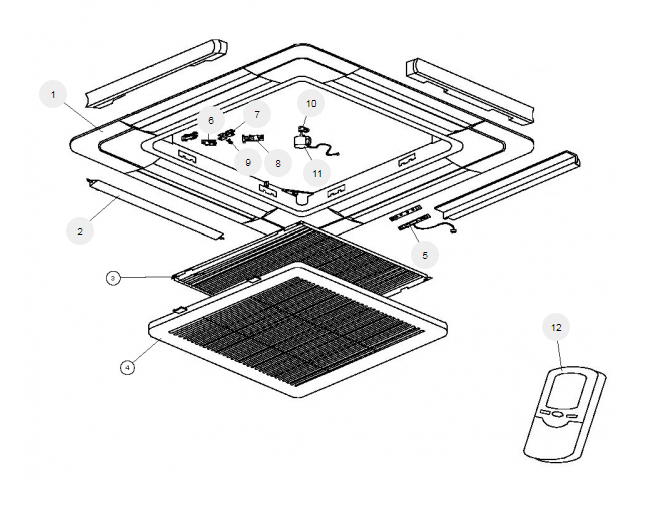 1
6
7
10
9
8
11
2
5
3
4
12