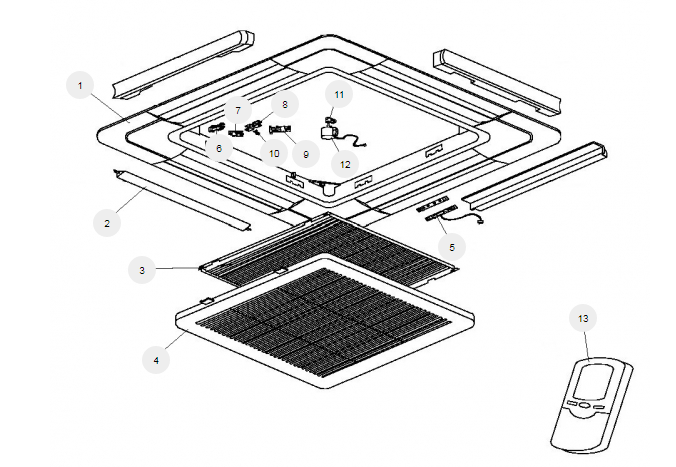 1
7
8
11
6
10
9
12
2
5
3
4
13