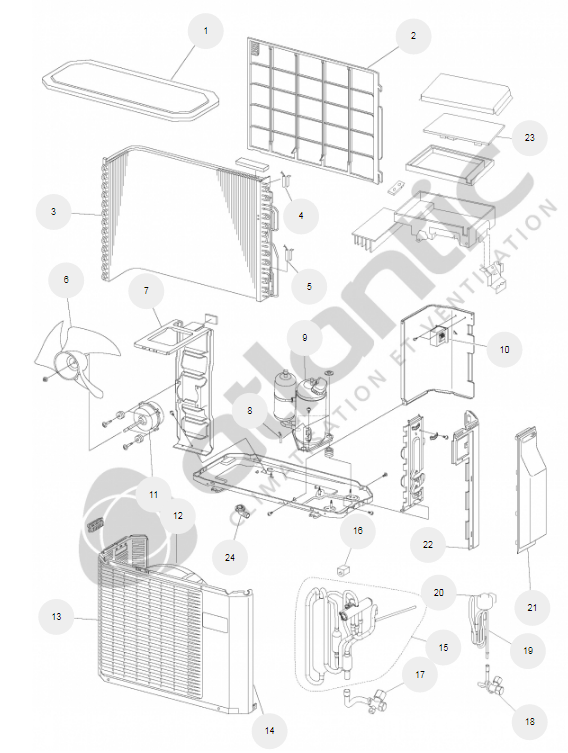 1
2
23
3
4
5
6
7
9
10
8
11
12
24
16
22
21
13
20
15
19
17
18
14
atlantic
CLIMATISATION ET VENTILATION