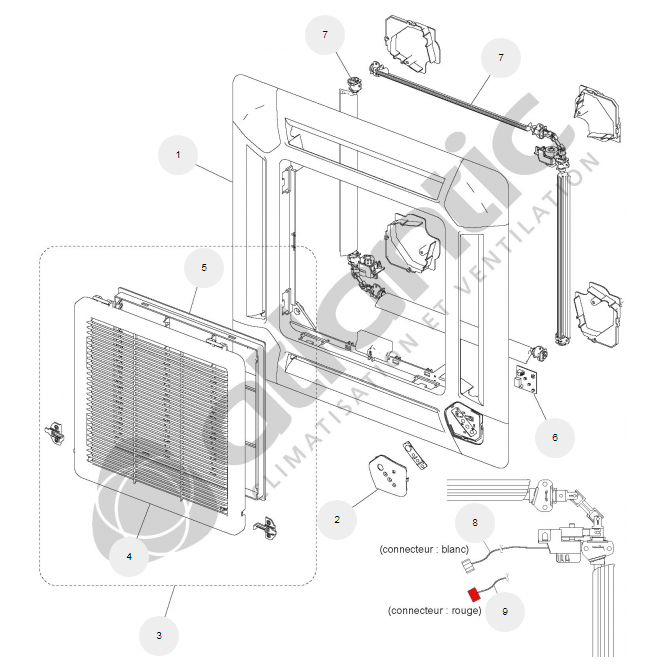 7

7

1

5

6

2

8

(connecteur : blanc)

4

(connecteur : rouge)

9

3

atlantic
CLIMATISATION ET VENTILATION