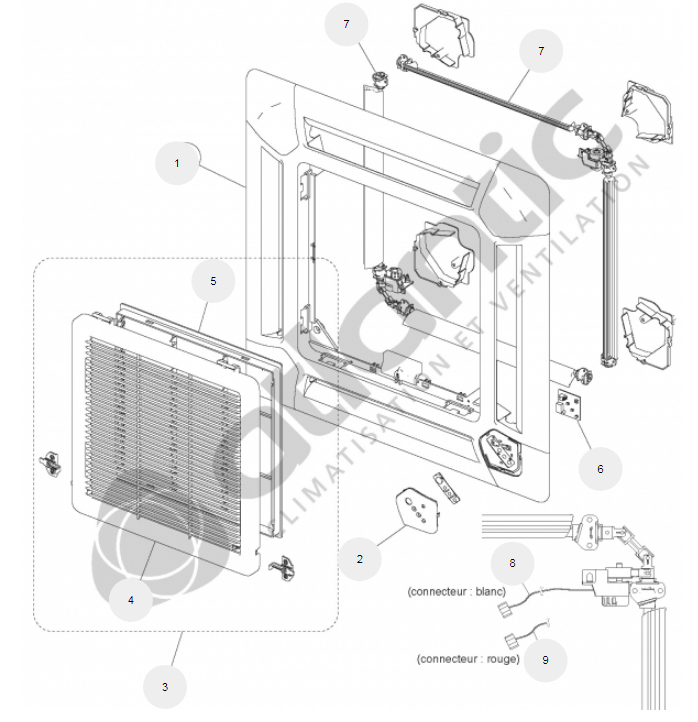 7

7

1

5

6

2

8

(connecteur : blanc)

4

(connecteur : rouge)

9

3

atlantic
CLIMATISATION ET VENTILATION