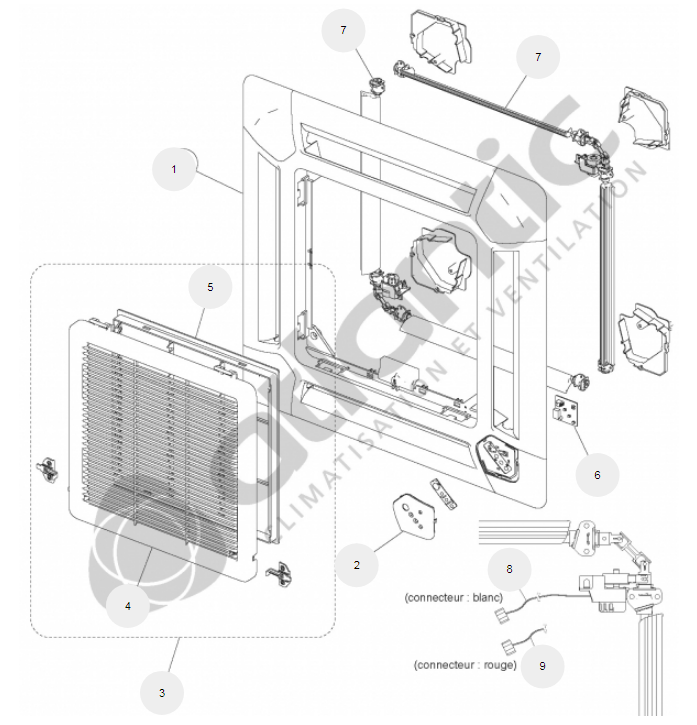 7

7

1

5

6

2

8

(connecteur : blanc)

4

(connecteur : rouge)

9

3

atlantic
CLIMATISATION ET VENTILATION