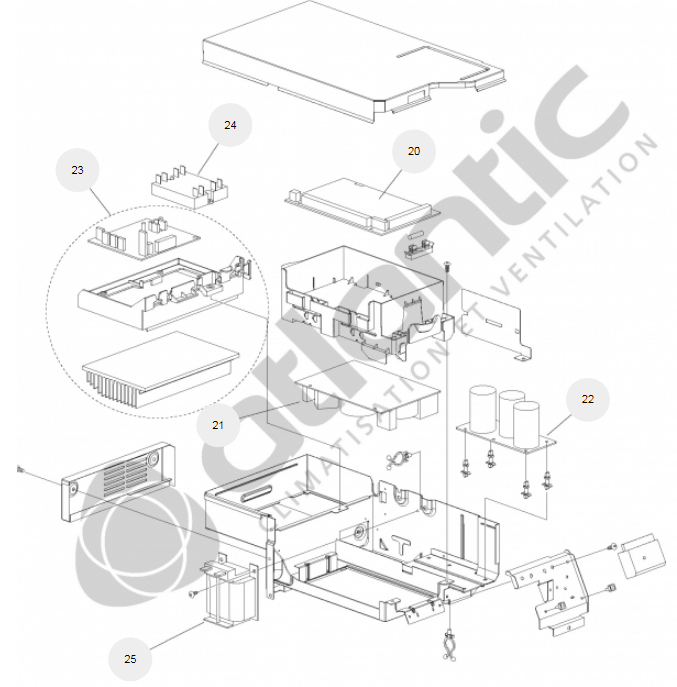 24
23
20
21
22
25
atlantic
CLIMATISATION ET VENTILATION