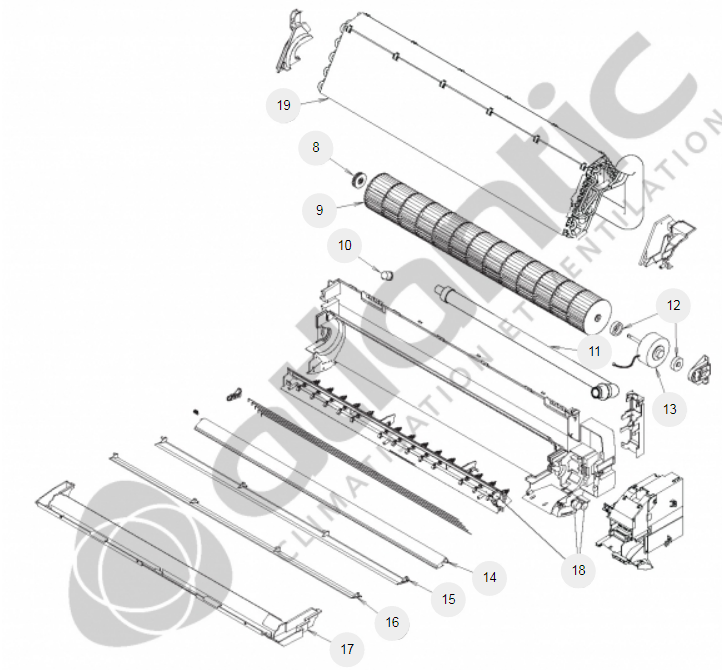 19
8
9
10
12
11
13
14
15
16
17
18
atlantic
CLIMATISATION ET VENTILATION