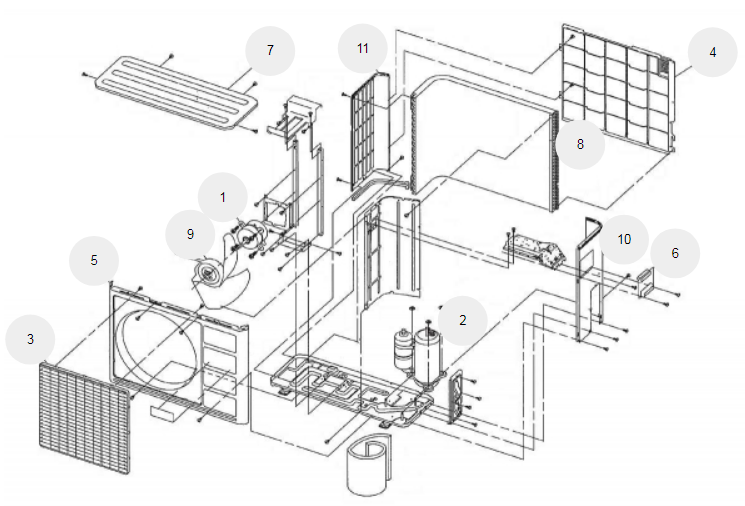 7
11
4
8
1
9
10
6
5
2
3