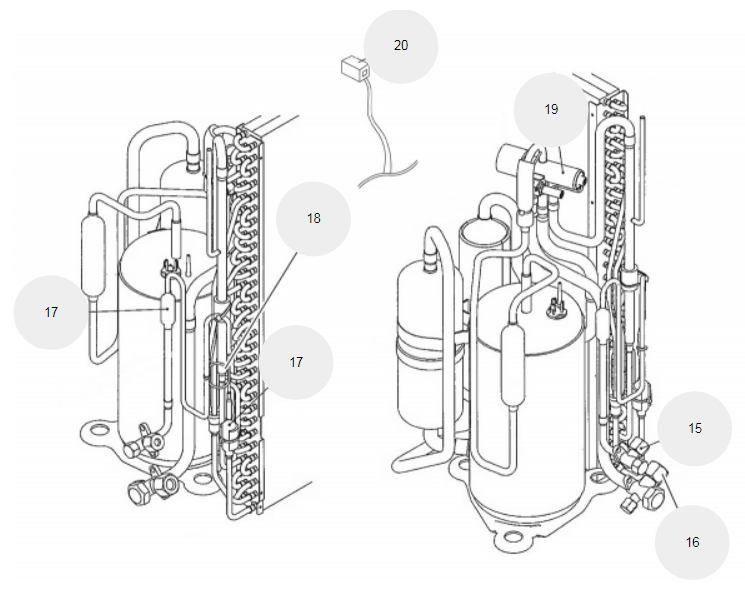 20

19

18

17

17

15

16