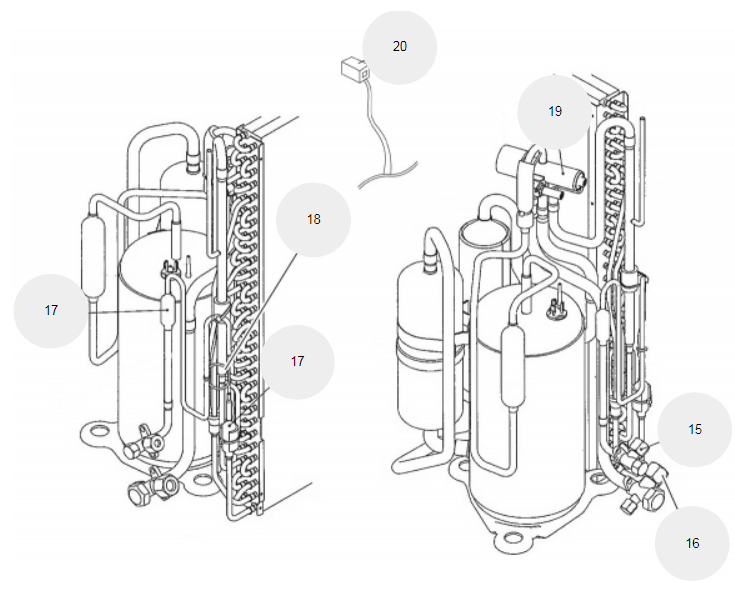 20

19

18

17

17

15

16