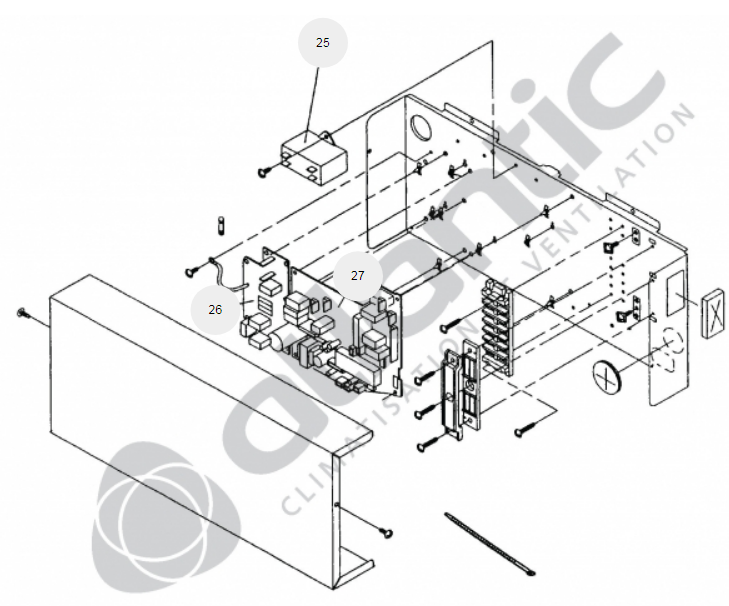 25

26

27

atlantic
CLIMATISATION & VENTILATION