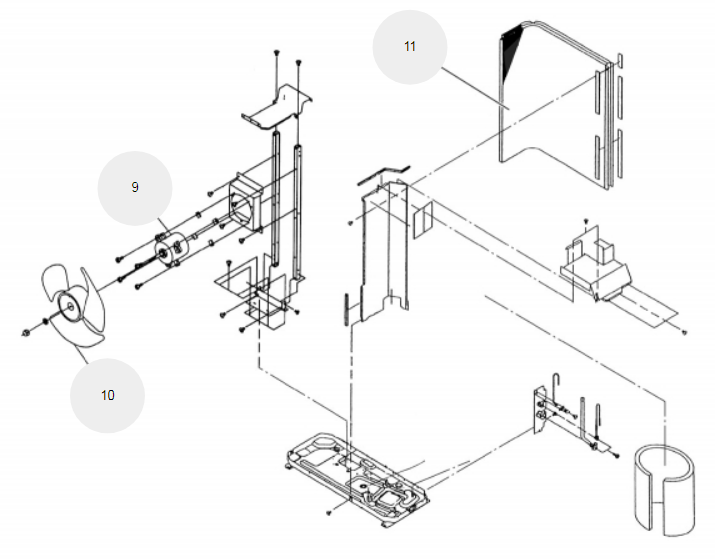 11

9

10