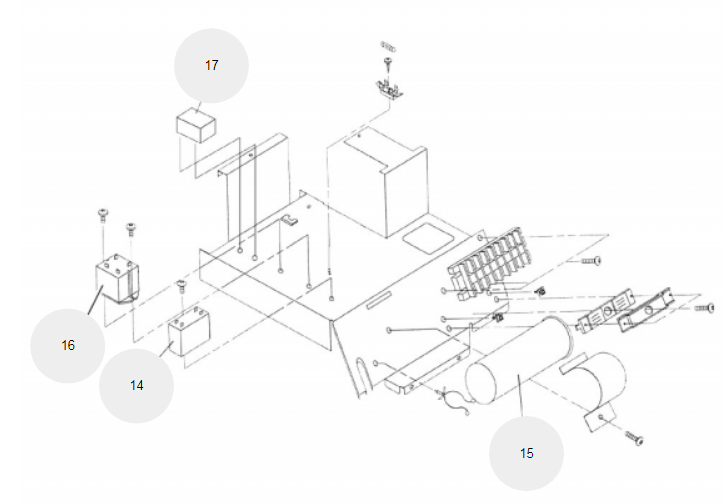 17

16

14

15