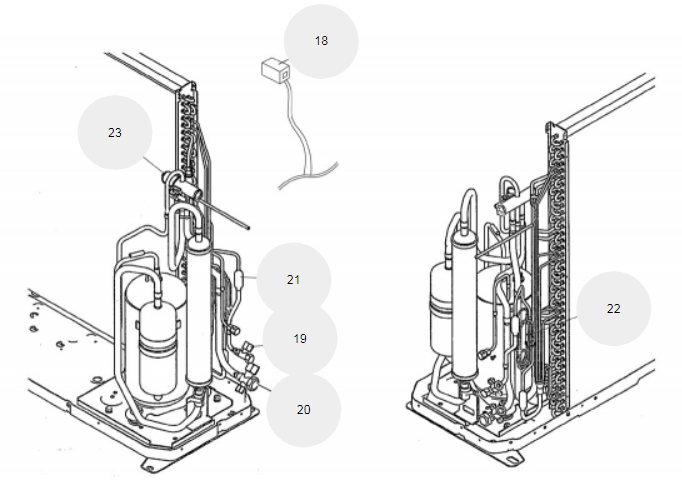 18
23
21
19
20
22