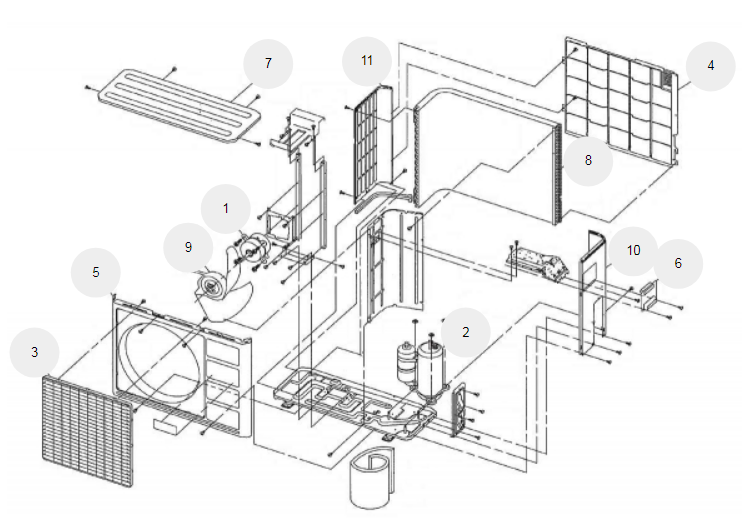 7
11
4
8
1
9
10
6
5
2
3