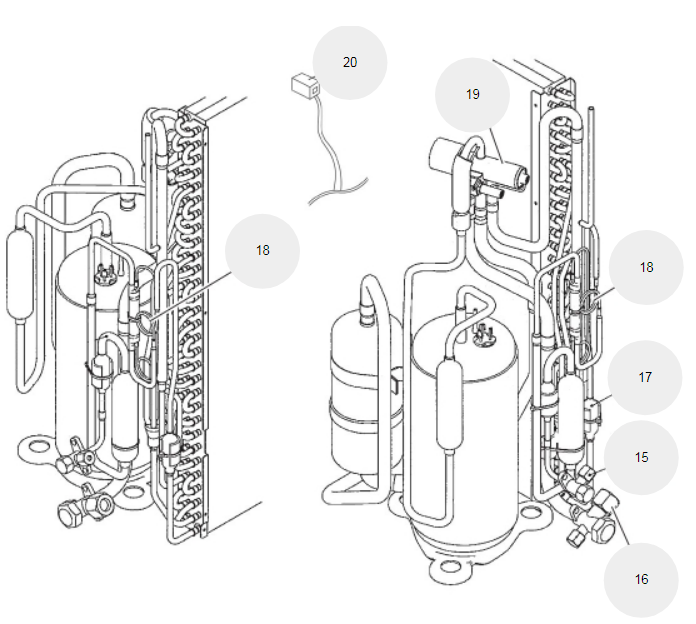 20
19
18
18
17
15
16