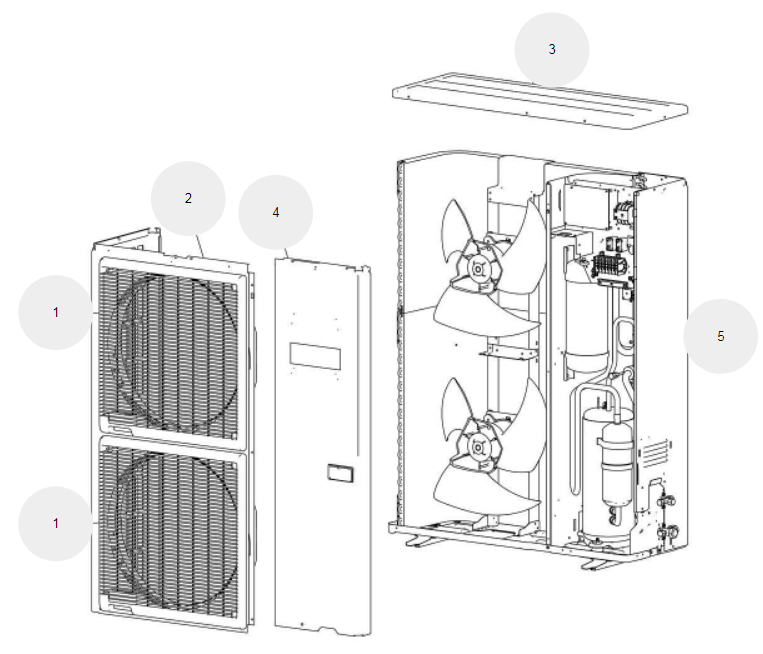 3
2
4
1
5
1