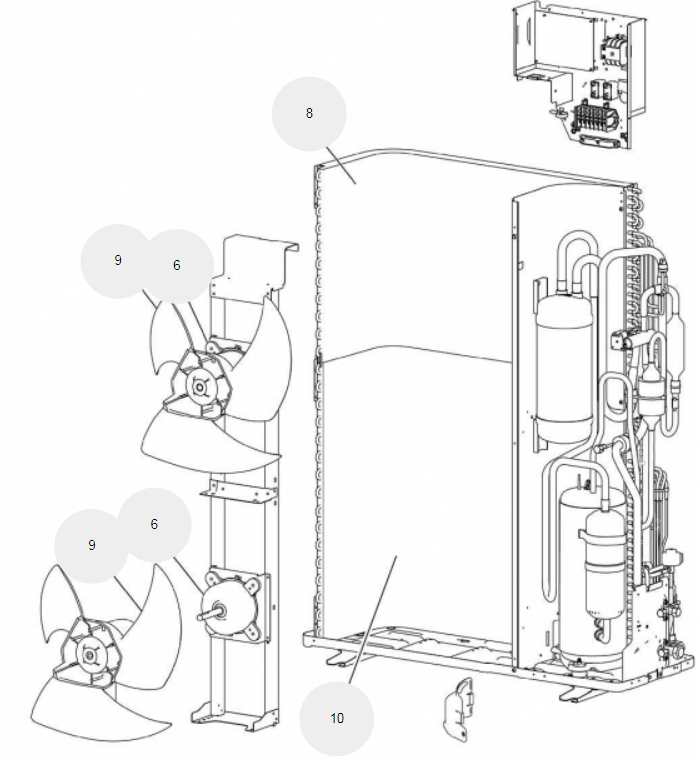 8

9

6

6

9

10