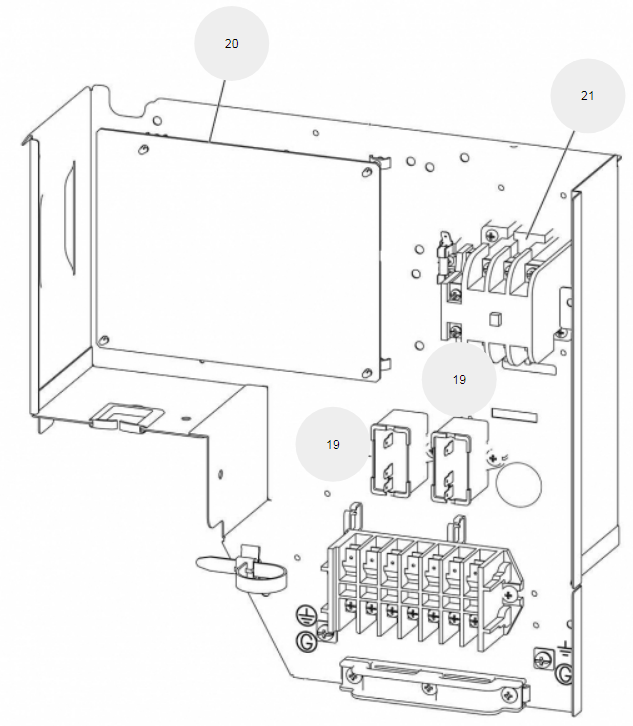 20
21
19
19
G
G