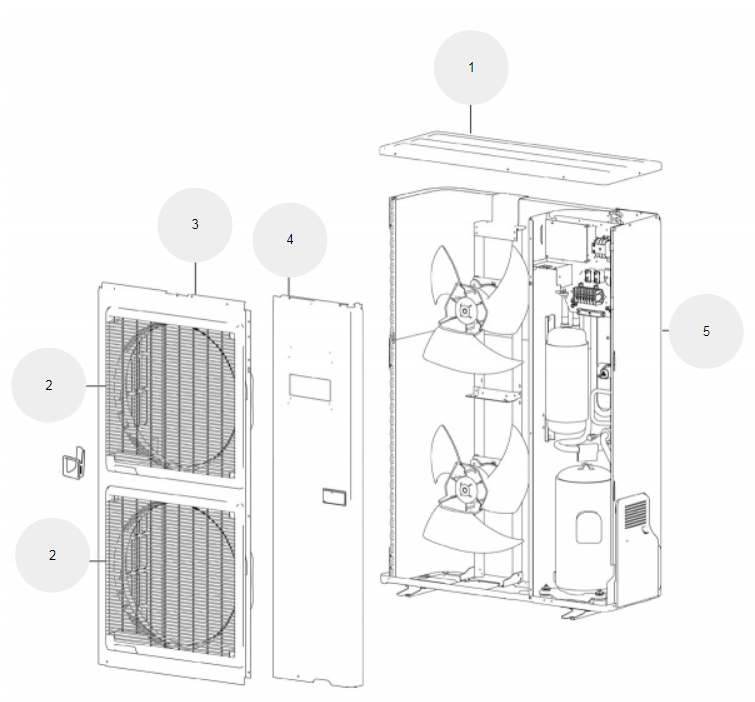 1

3

4

5

2

2