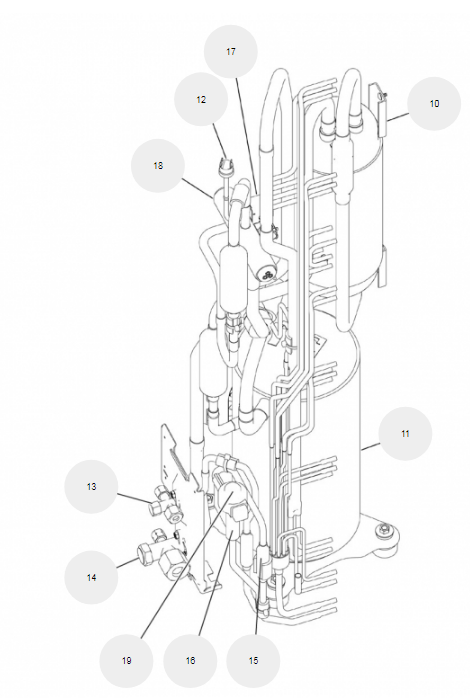 17
12
10
18
11
13
14
19
16
15