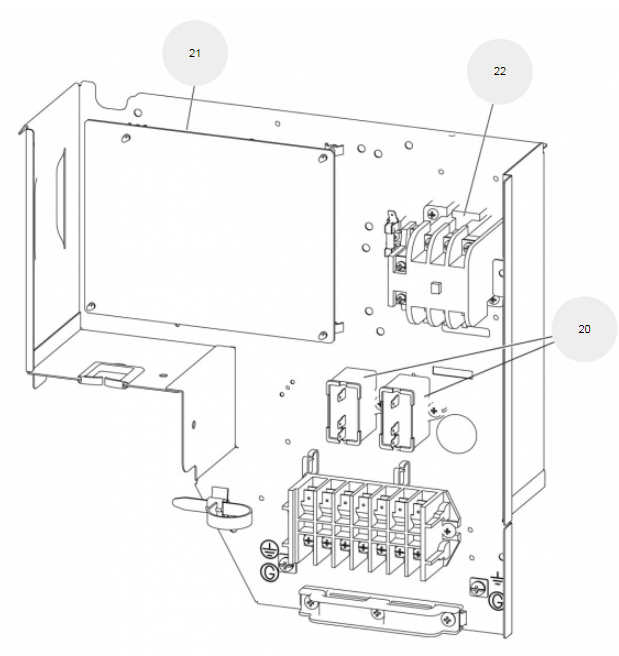 21

22

20

G

G