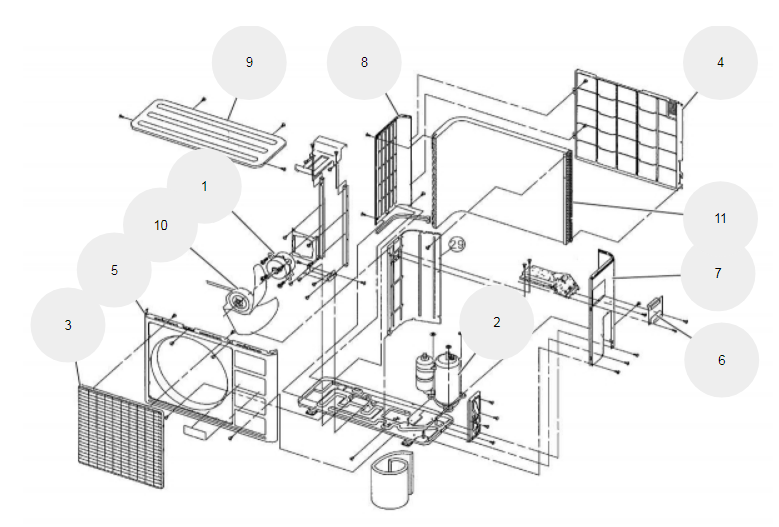 9
8
4
1
10
11
5
29
7
3
2
6