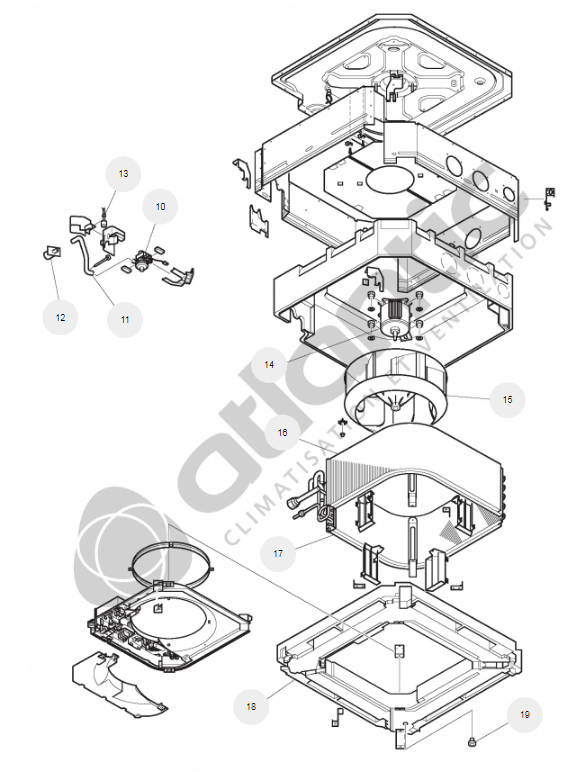 13
10
12
11
14
15
16
17
18
19
atlantic
CLIMATISATION ET VENTILATION