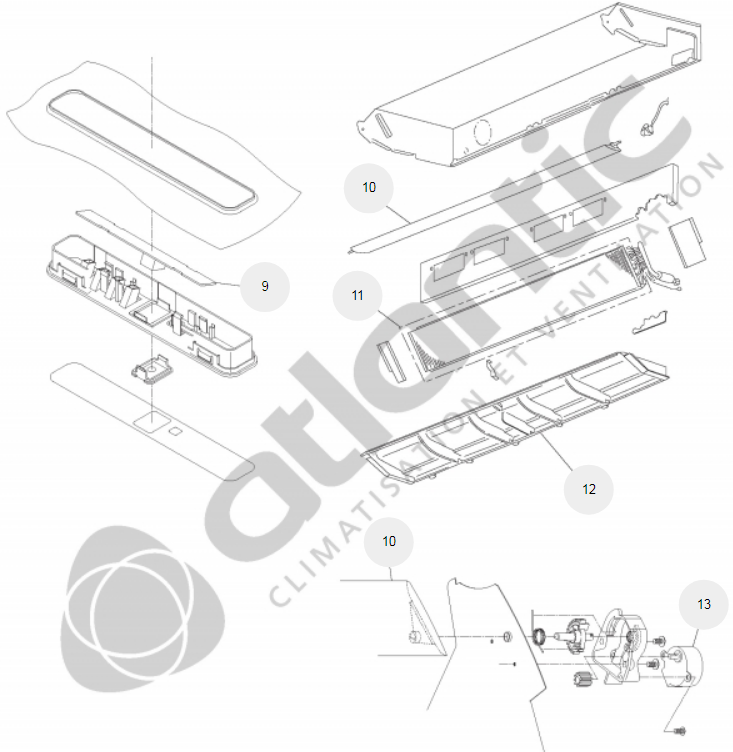 10

9

11

12

10

13

atlantic

CLIMATISATION ET VENTILATION