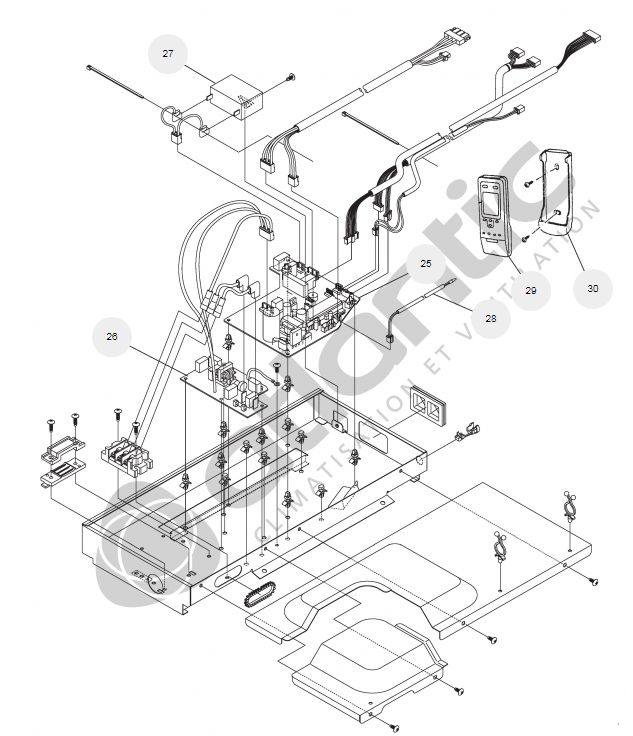 27

25

26

28

29

30

atlantic
CLIMATISATION ET VENTILATION