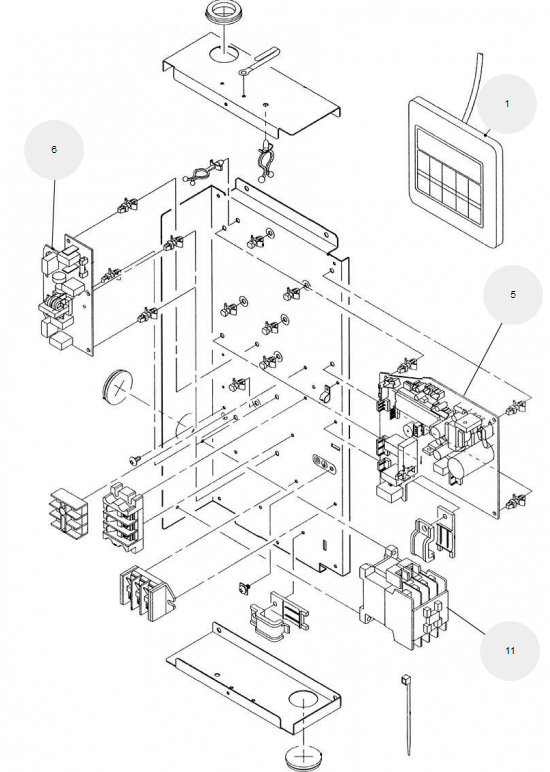 1

6

5

11