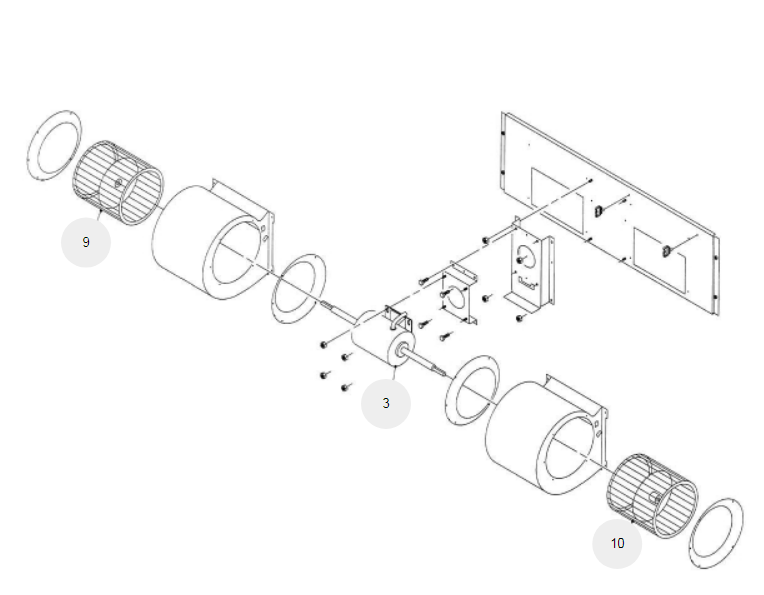 9

3

10