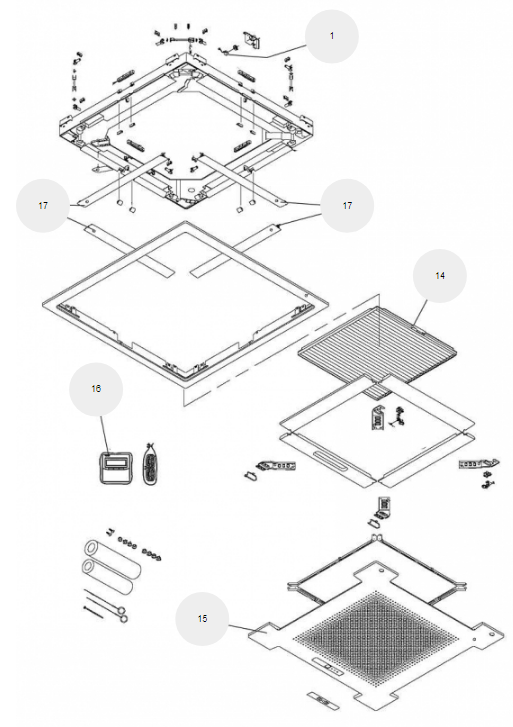 1

17

17

14

16

15