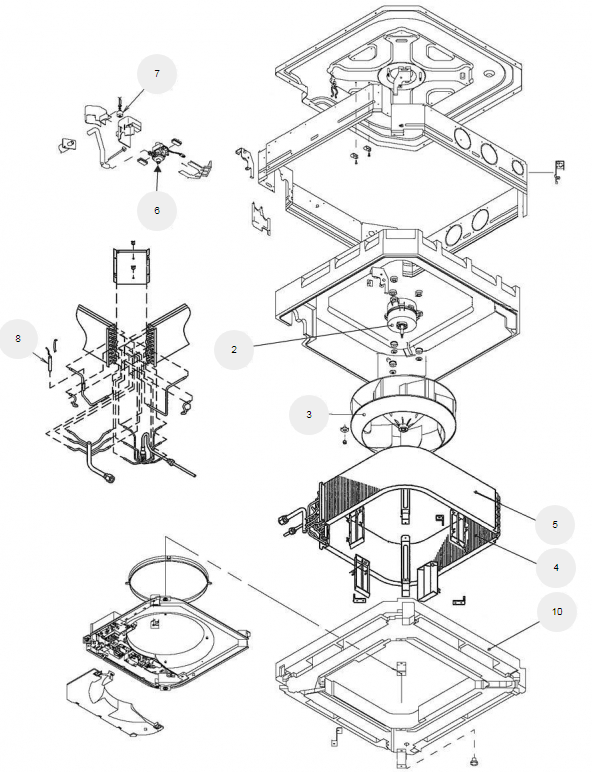 7

6

8

2

3

5

4

10