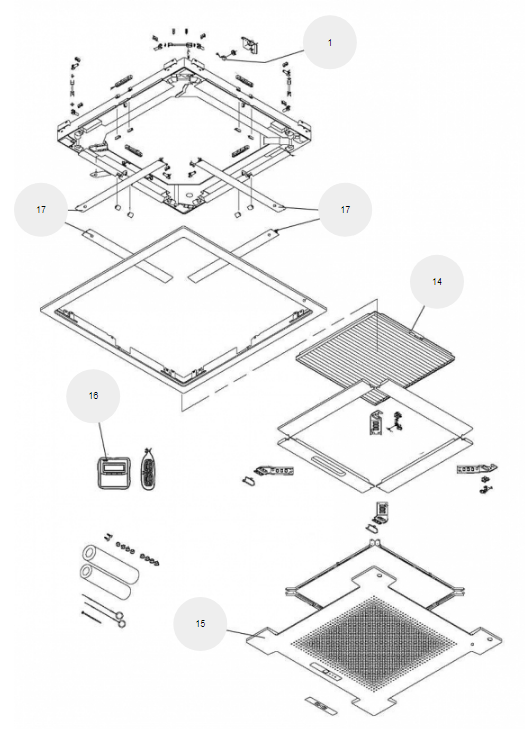 1

17

17

14

16

15