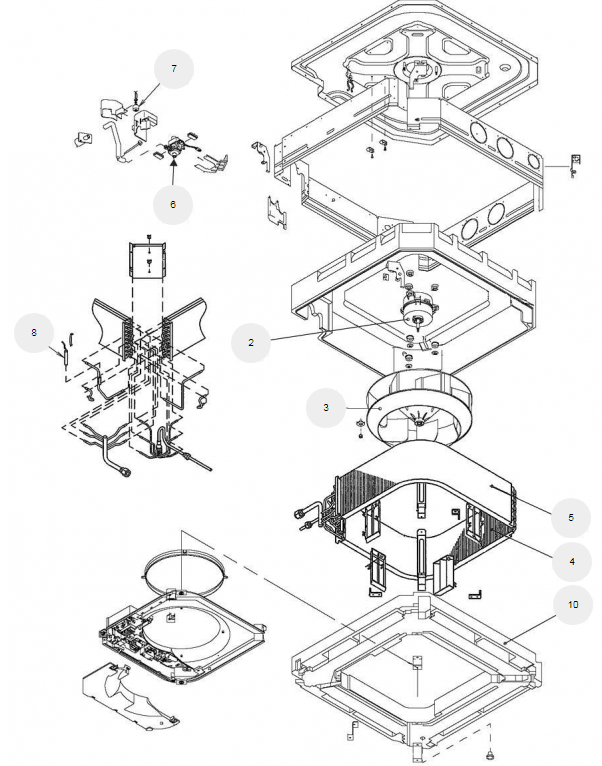 7
6
8
2
3
5
4
10