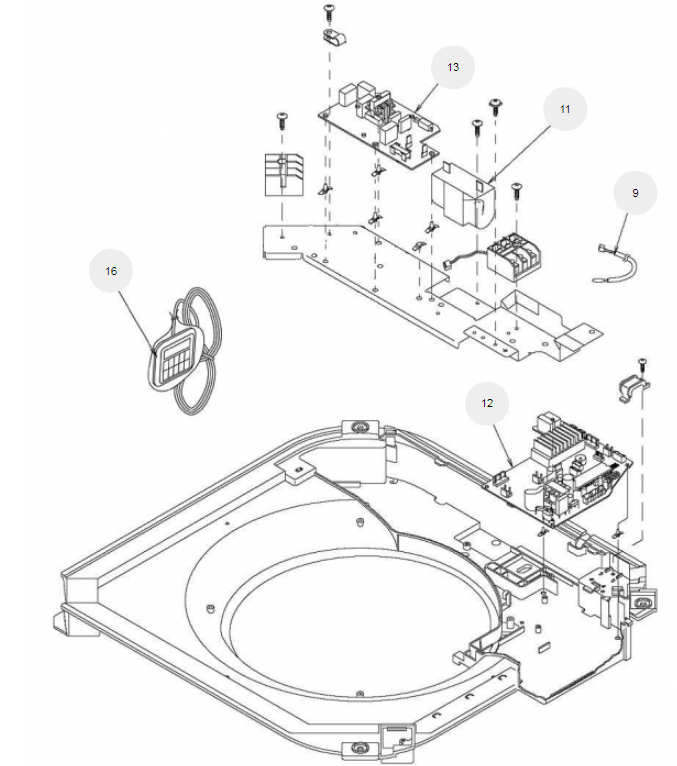 13

11

9

16

12