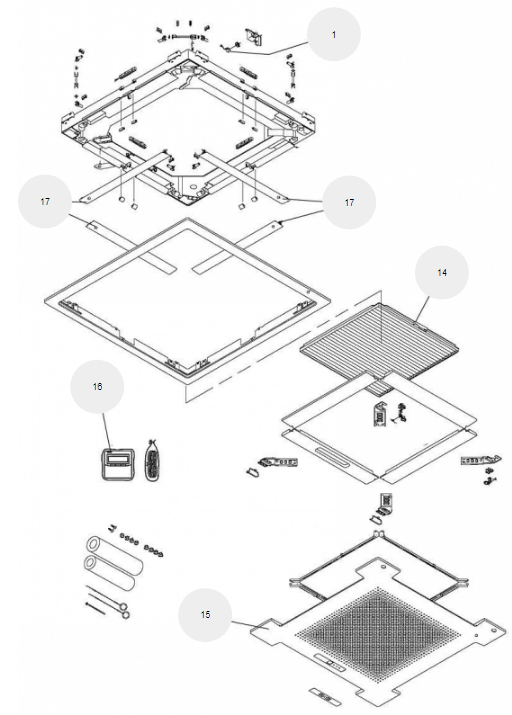 1

17

17

14

16

15