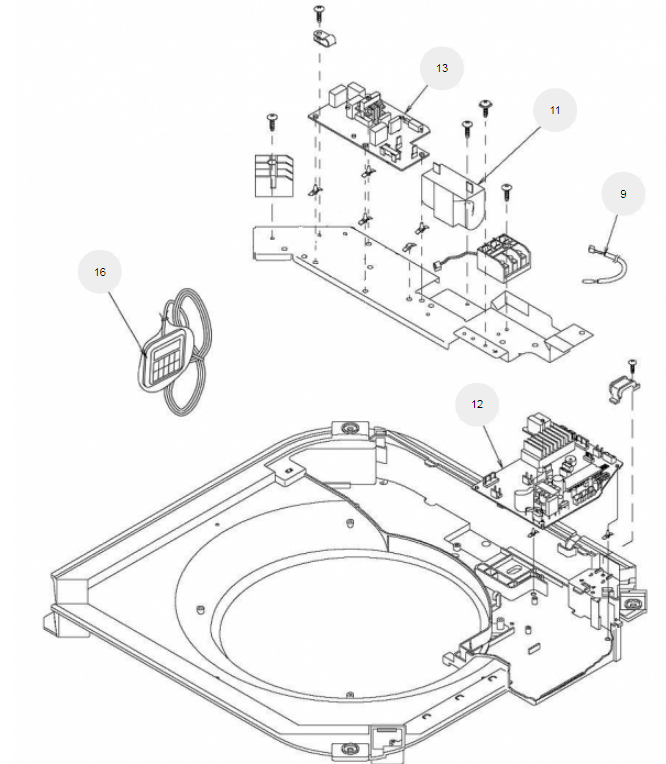 13

11

9

16

12