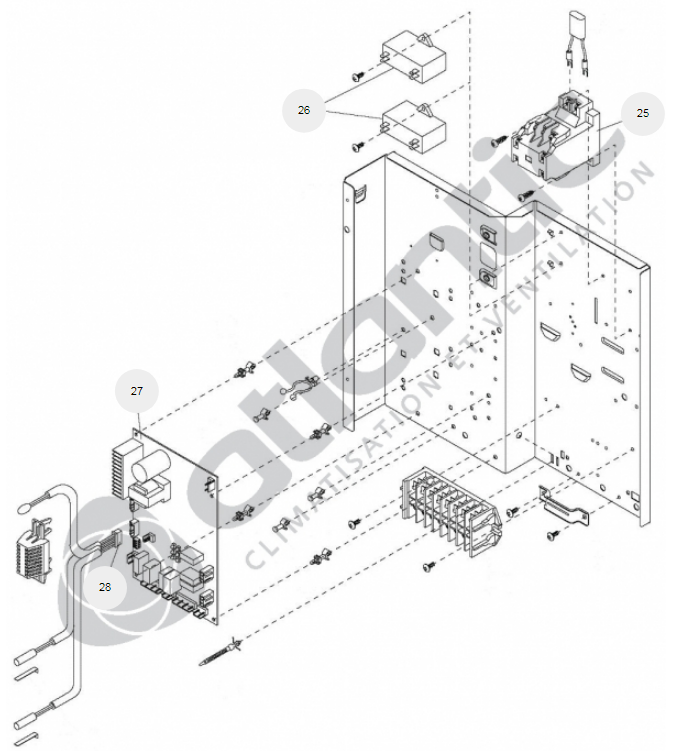 26

25

27

28

atlantic
CLIMATISATION ET VENTILATION