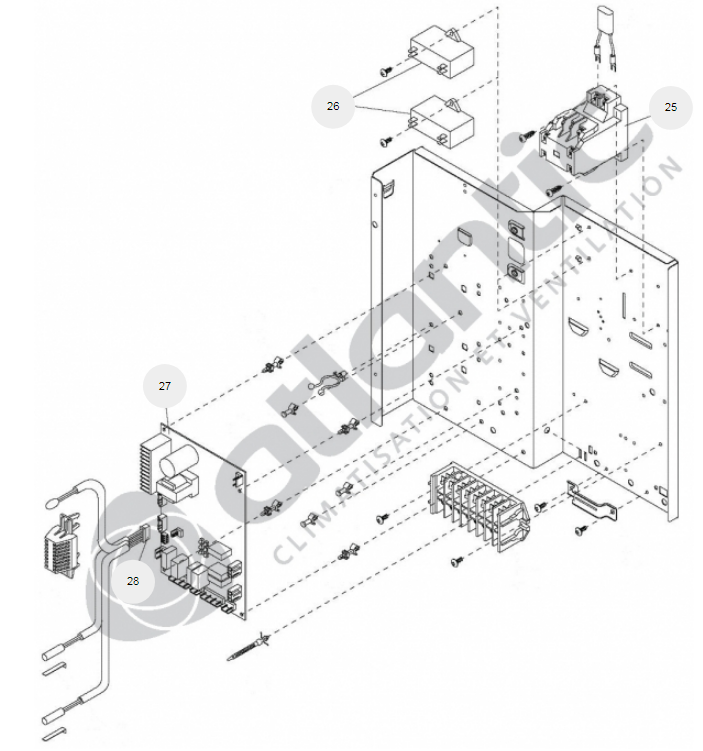 26

25

27

28

atlantic
CLIMATISATION ET VENTILATION