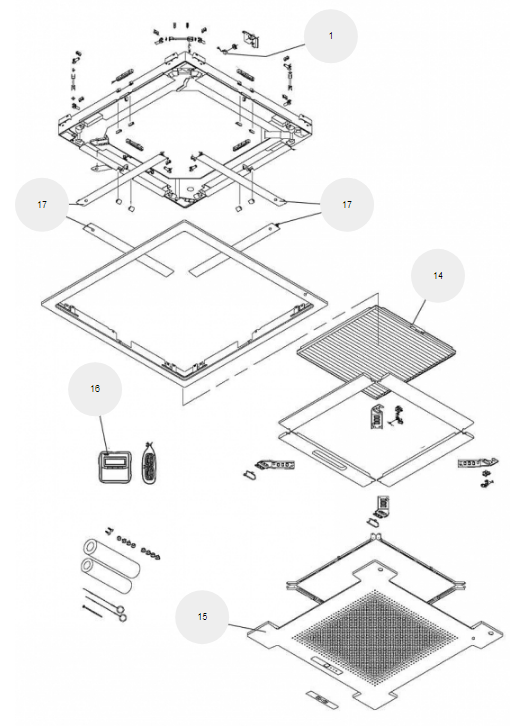 1

17

17

14

16

15