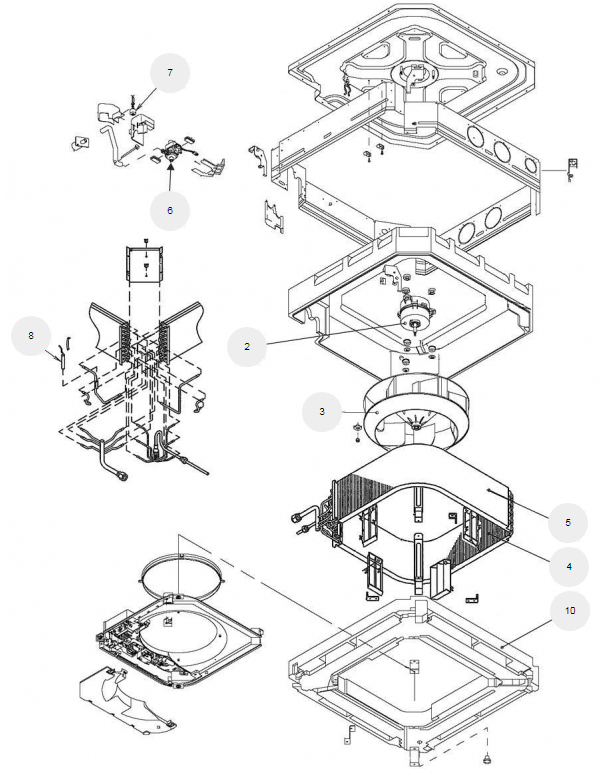 7
6
8
2
3
5
4
10