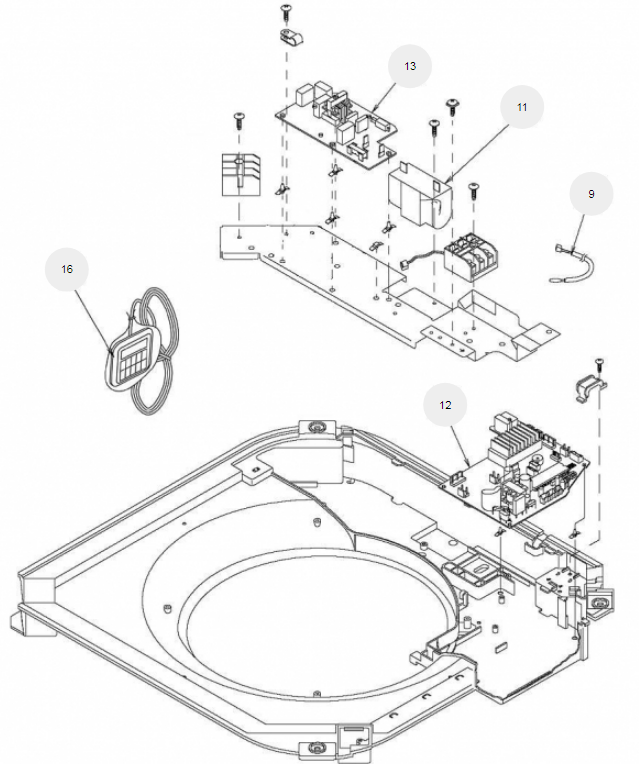 13

11

9

16

12