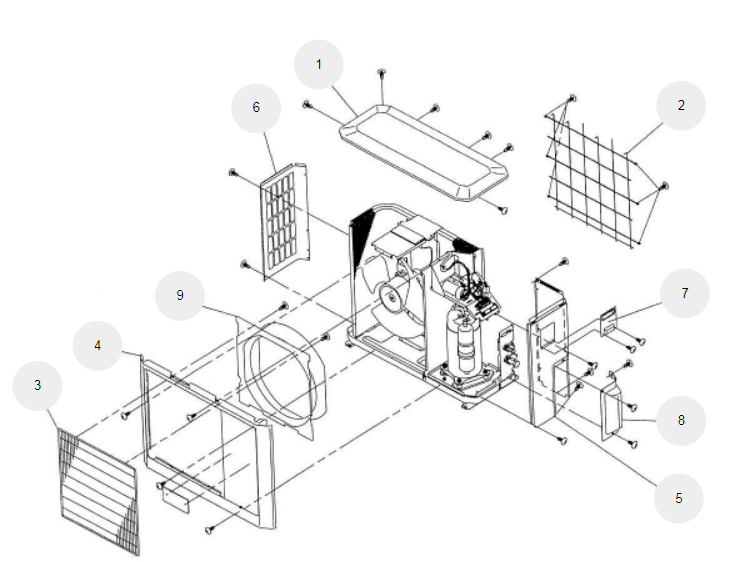 1
6
2
9
7
4
3
8
5