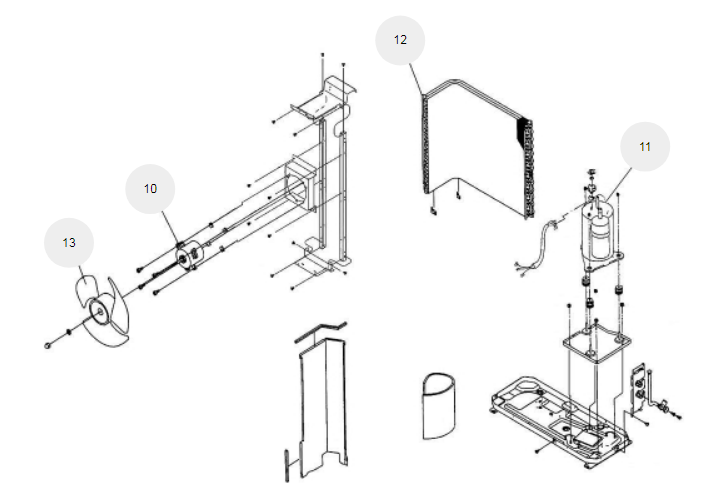 12

11

10

13