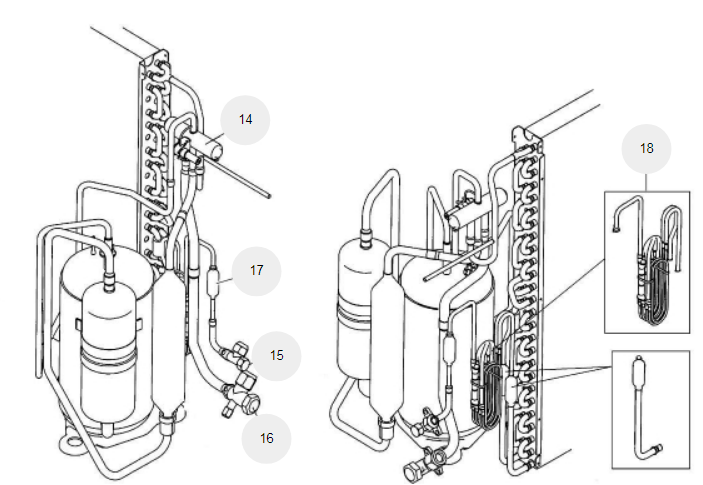 14

17

15

16

18