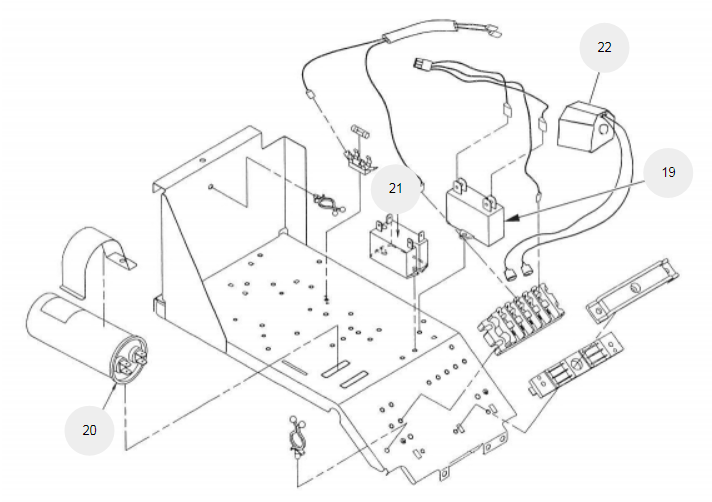 22
19
21
20