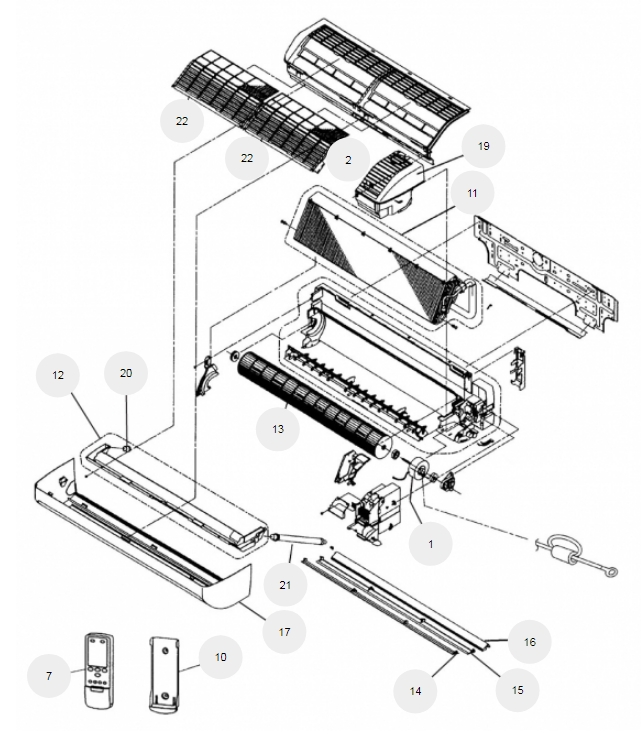 22
22
2
19
11
12
20
13
1
21
17
16
7
10
14
15