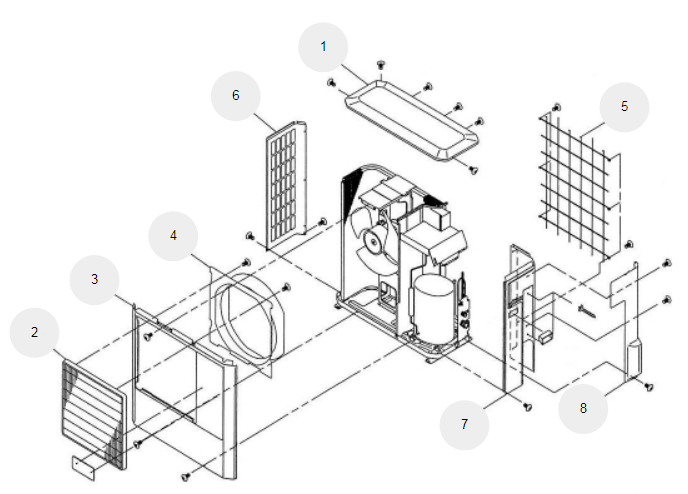 1
6
5
4
3
2
7
8