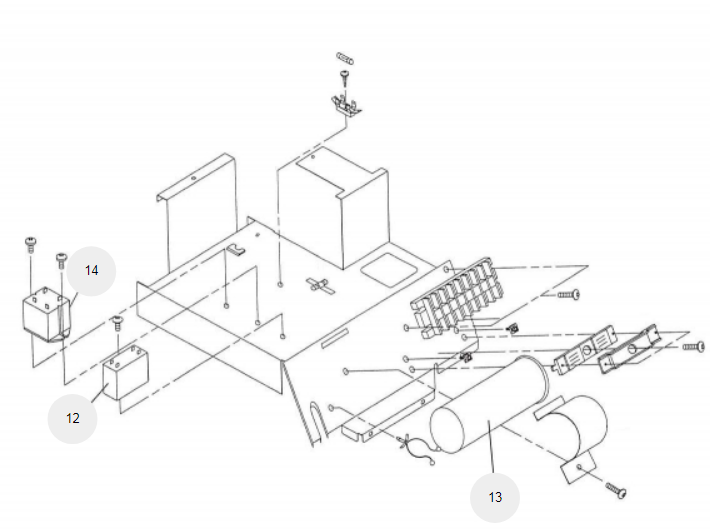 14

12

13