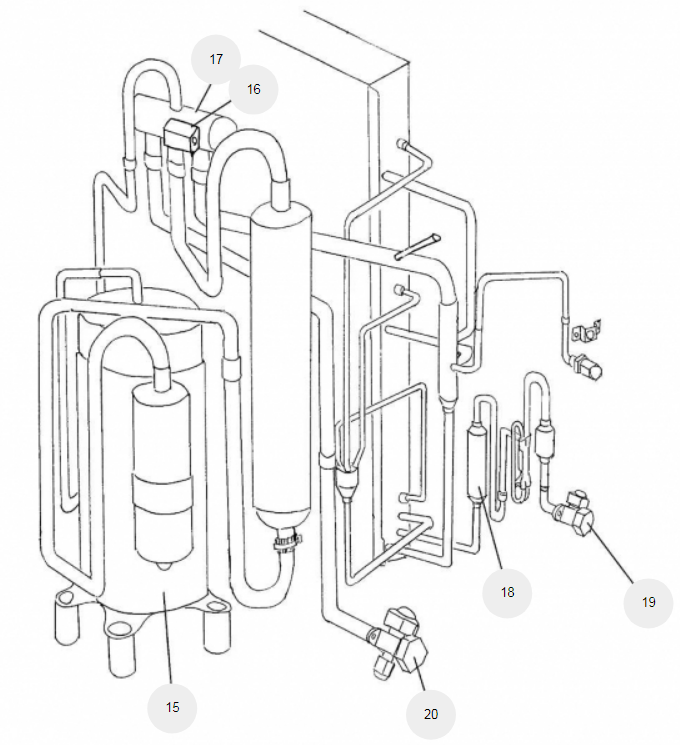 17
16
18
19
15
20