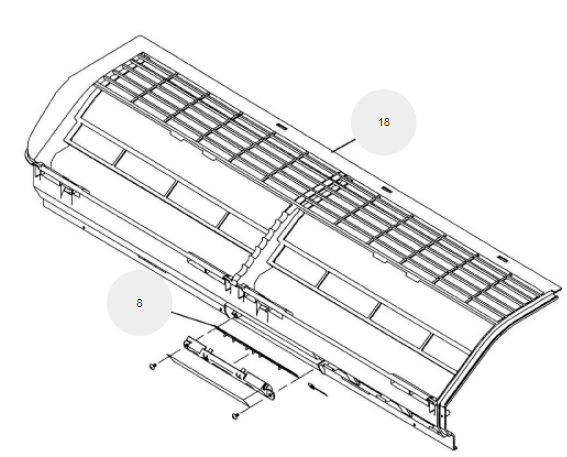 18

8